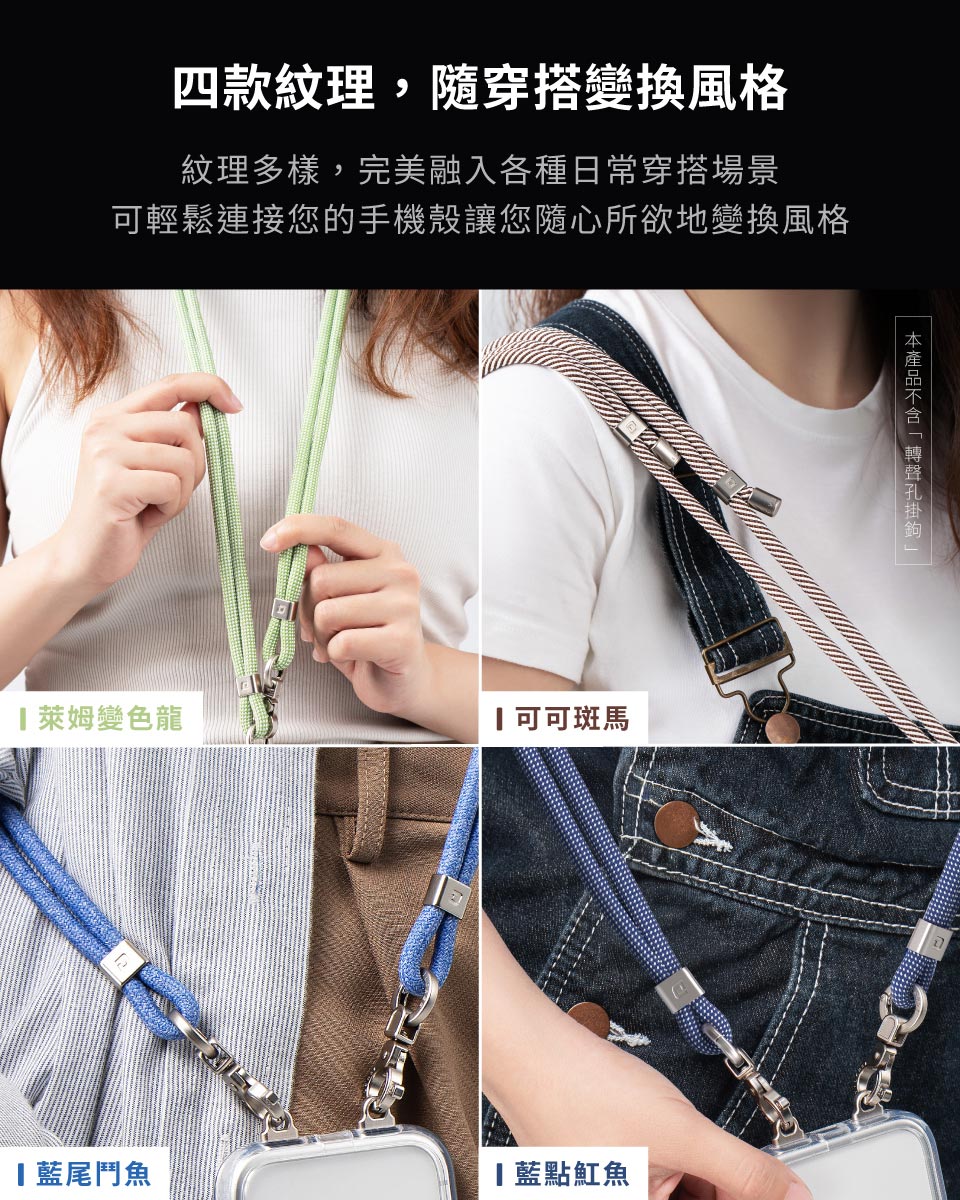 四款紋理，隨穿搭變換風格

紋理多樣，完美融入各種日常穿搭場景
可輕鬆連接您的手機殼讓您隨心所欲地變換風格

本產品不含「轉聲孔掛鉤」

萊姆變色龍

可可斑馬

藍尾鬥魚

藍點魟魚